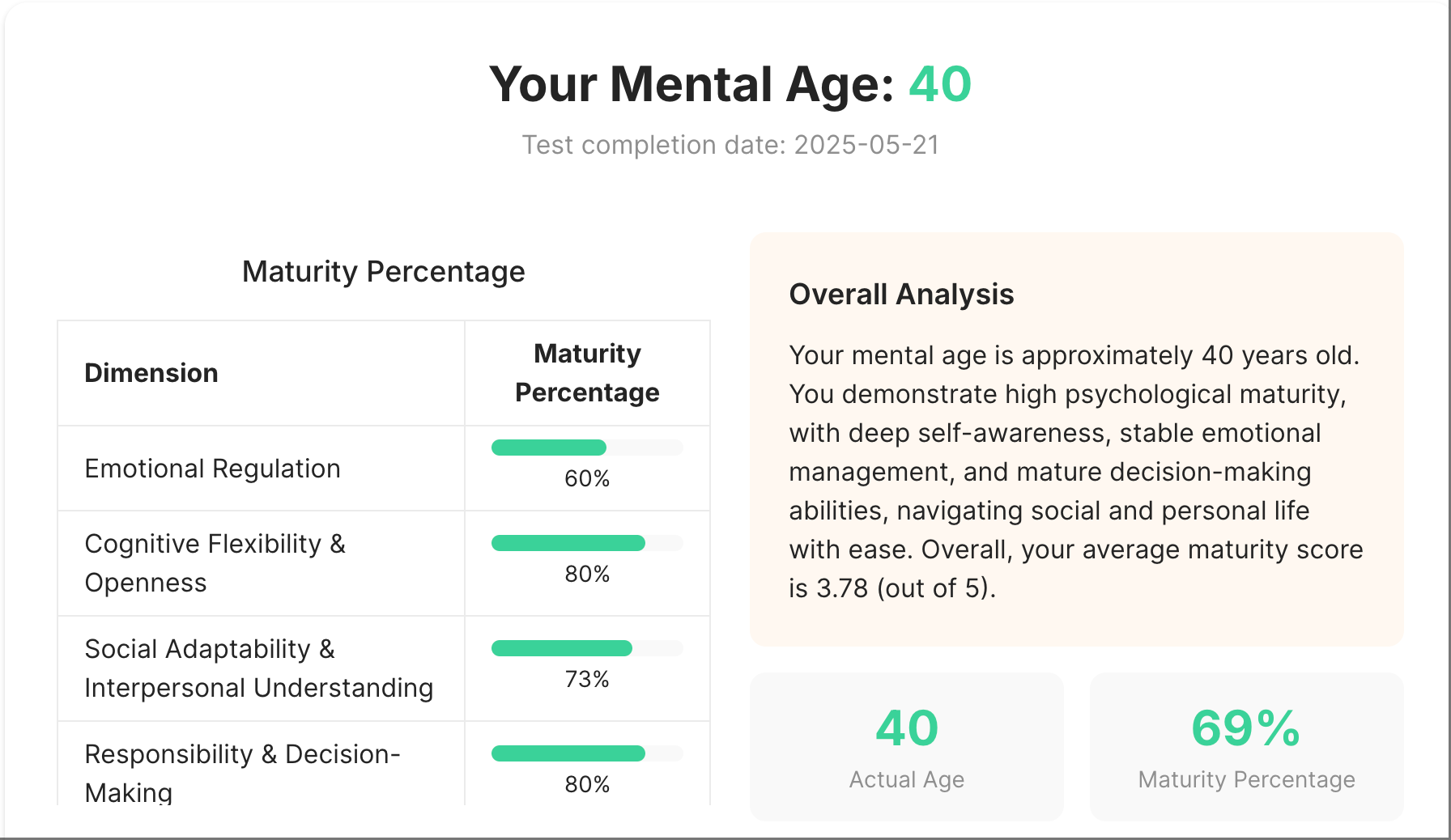 Your Mental Age: 40

Test completion date: 2025-05-21

Maturity Percentage

| Dimension | Maturity Percentage |
|---|---|
| Emotional Regulation | 60% |
| Cognitive Flexibility & Openness | 80% |
| Social Adaptability & Interpersonal Understanding | 73% |
| Responsibility & Decision-Making | 80% |

Overall Analysis

Your mental age is approximately 40 years old. You demonstrate high psychological maturity, with deep self-awareness, stable emotional management, and mature decision-making abilities, navigating social and personal life with ease. Overall, your average maturity score is 3.78 (out of 5).

40
Actual Age

69%
Maturity Percentage